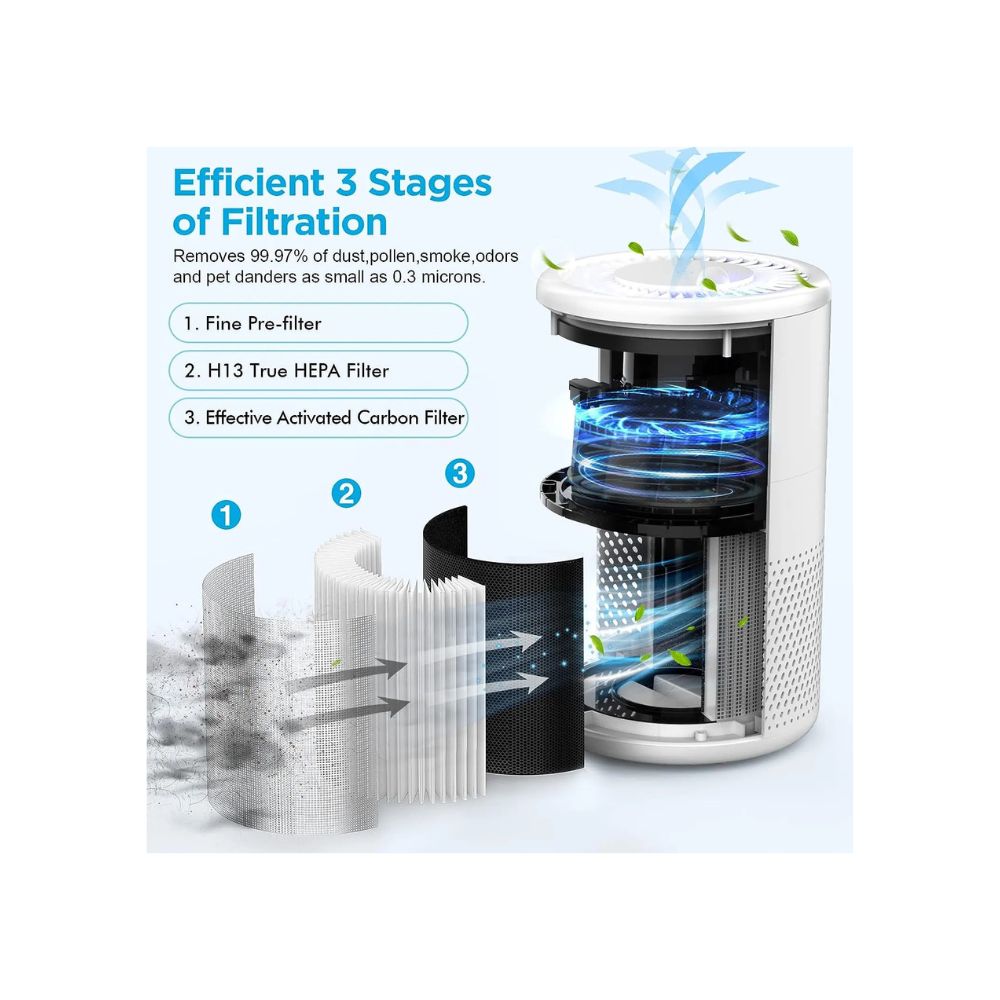 Efficient 3 Stages of Filtration

Removes 99.97% of dust,pollen,smoke,odors and pet danders as small as 0.3 microns.

1. Fine Pre-filter

2. H13 True HEPA Filter

3. Effective Activated Carbon Filter

1

2

3